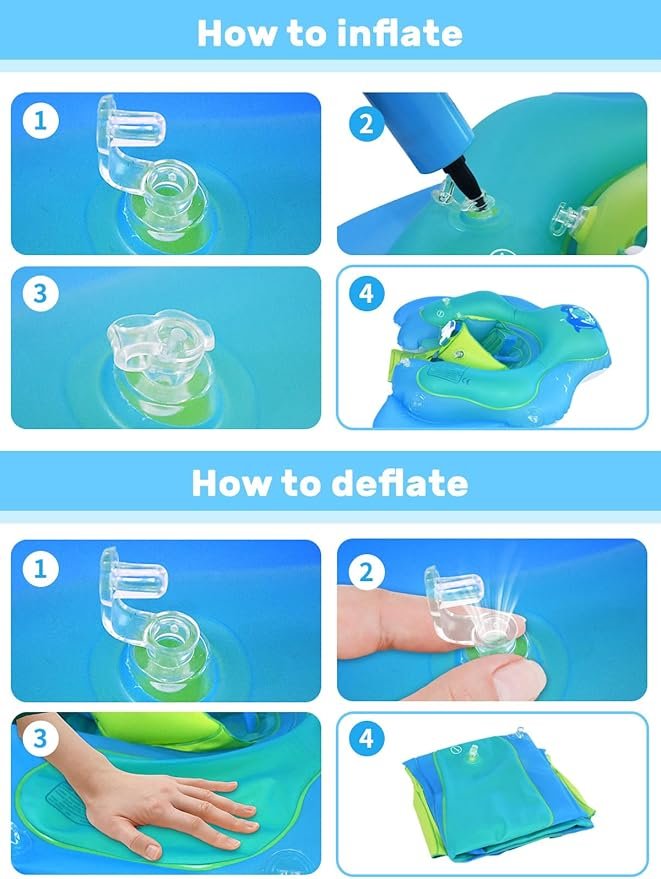 How to inflate

1

2

3

4

How to deflate

1

2

3

4