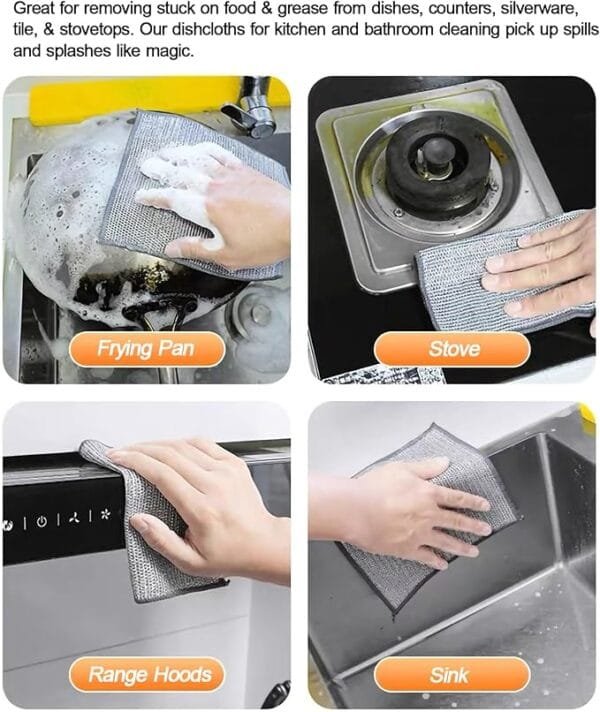 Great for removing stuck on food & grease from dishes, counters, silverware, tile, & stovetops. Our dishcloths for kitchen and bathroom cleaning pick up spills and splashes like magic.

Frying Pan

Stove

Range Hoods

Sink